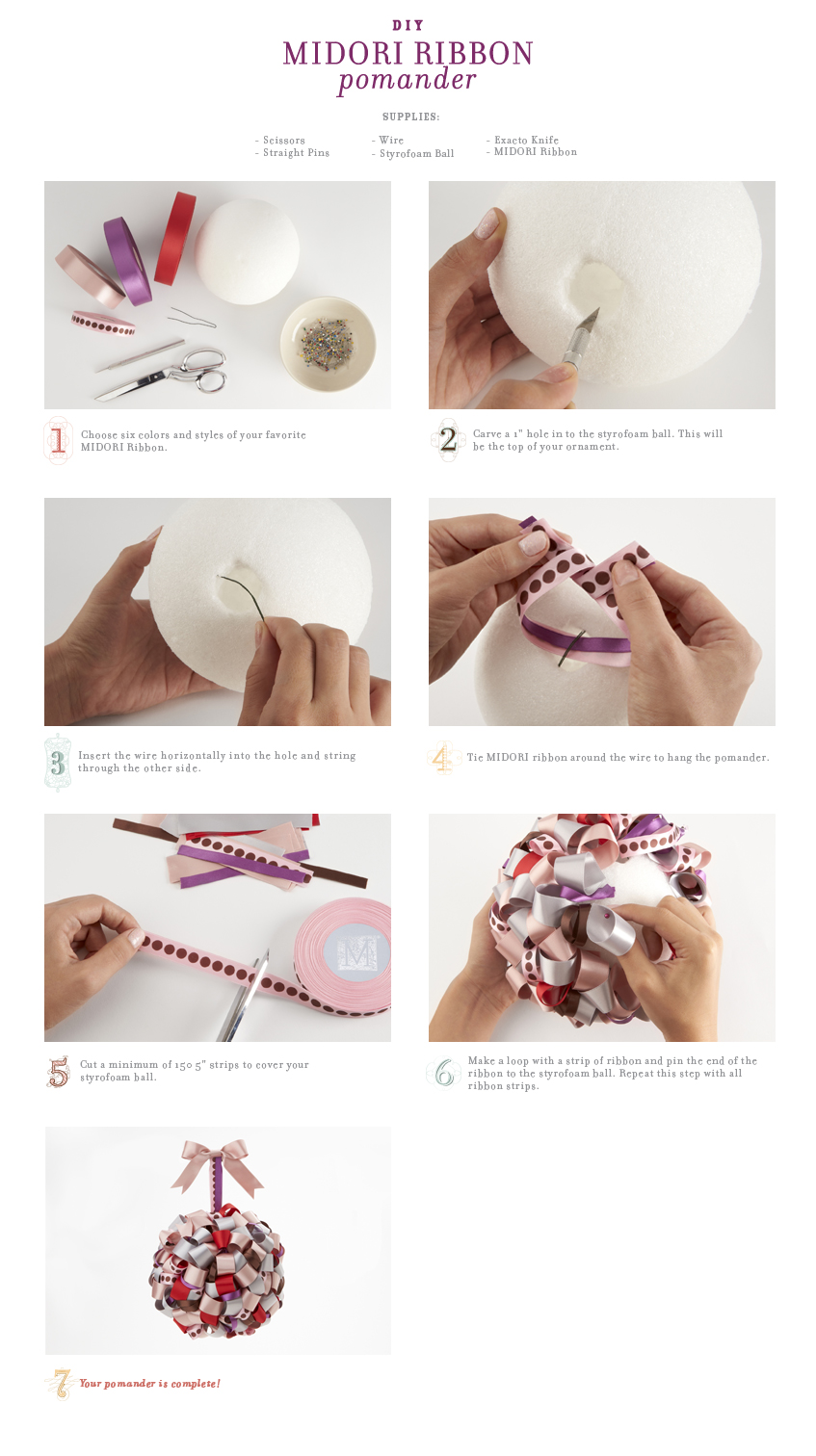 DIY
MIDORI RIBBON
pomander

SUPPLIES:

- Scissors
- Straight Pins

- Wire
- Styrofoam Ball

- Exacto Knife
- MIDORI Ribbon

1 Choose six colors and styles of your favorite MIDORI Ribbon.

2 Carve a 1" hole in to the styrofoam ball. This will be the top of your ornament.

3 Insert the wire horizontally into the hole and string through the other side.

4 Tie MIDORI ribbon around the wire to hang the pomander.

5 Cut a minimum of 150 5" strips to cover your styrofoam ball.

6 Make a loop with a strip of ribbon and pin the end of the ribbon to the styrofoam ball. Repeat this step with all ribbon strips.

7 Your pomander is complete!