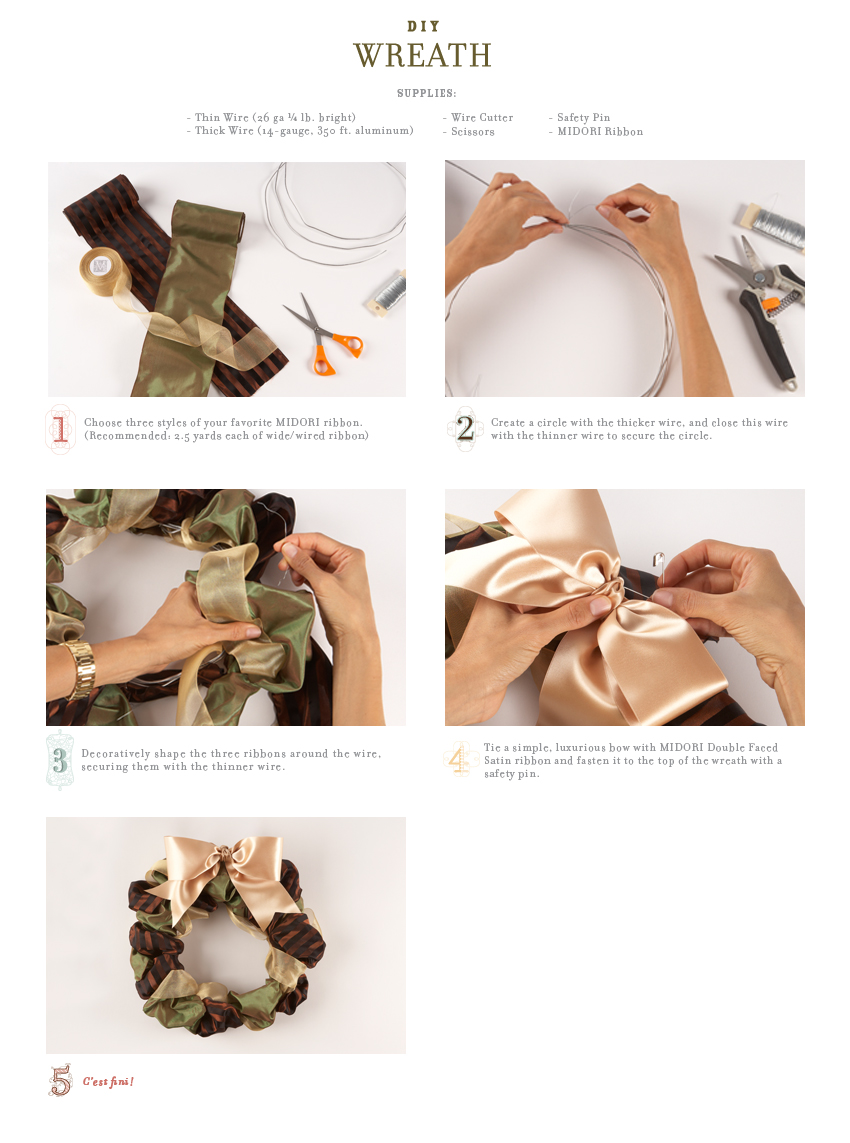 DIY
WREATH

SUPPLIES:

- Thin Wire (26 ga ¼ lb. bright)
- Thick Wire (14-gauge, 350 ft. aluminum)

- Wire Cutter
- Scissors

- Safety Pin
- MIDORI Ribbon

1 Choose three styles of your favorite MIDORI ribbon. (Recommended: 2.5 yards each of wide/wired ribbon)

2 Create a circle with the thicker wire, and close this wire with the thinner wire to secure the circle.

3 Decoratively shape the three ribbons around the wire, securing them with the thinner wire.

4 Tie a simple, luxurious bow with MIDORI Double Faced Satin ribbon and fasten it to the top of the wreath with a safety pin.

5 C'est fini!